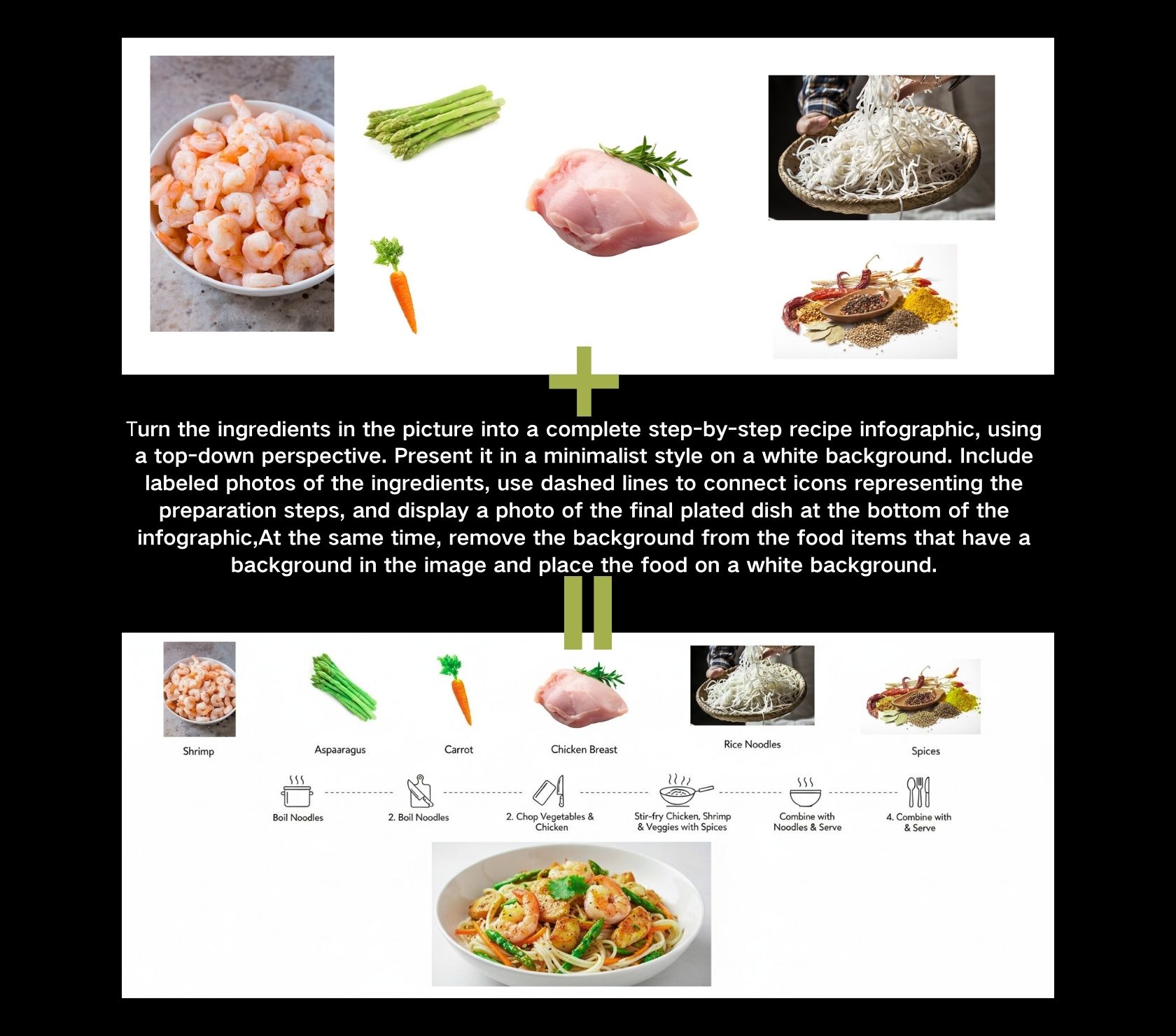 Turn the ingredients in the picture into a complete step-by-step recipe infographic, using a top-down perspective. Present it in a minimalist style on a white background. Include labeled photos of the ingredients, use dashed lines to connect icons representing the preparation steps, and display a photo of the final plated dish at the bottom of the infographic,At the same time, remove the background from the food items that have a background in the image and place the food on a white background.

Shrimp

Aspaaragus

Carrot

Chicken Breast

Rice Noodles

Spices

Boil Noodles

2. Boil Noodles

2. Chop Vegetables & Chicken

Stir-fry Chicken, Shrimp & Veggies with Spices

Combine with Noodles & Serve

4. Combine with & Serve